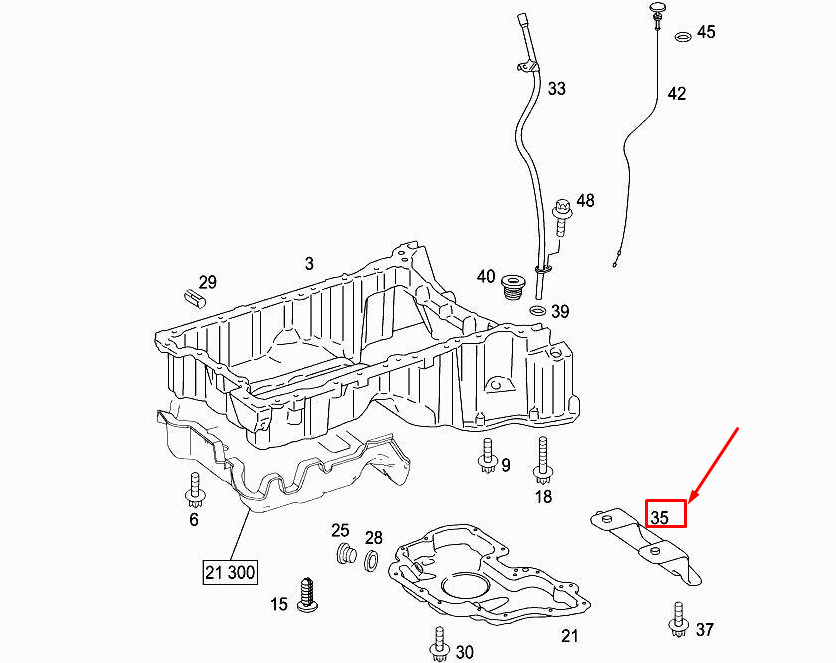 45
33
42
48
3
29
40
39
9
18
6
35
25
28
21 300
15
21
37
30