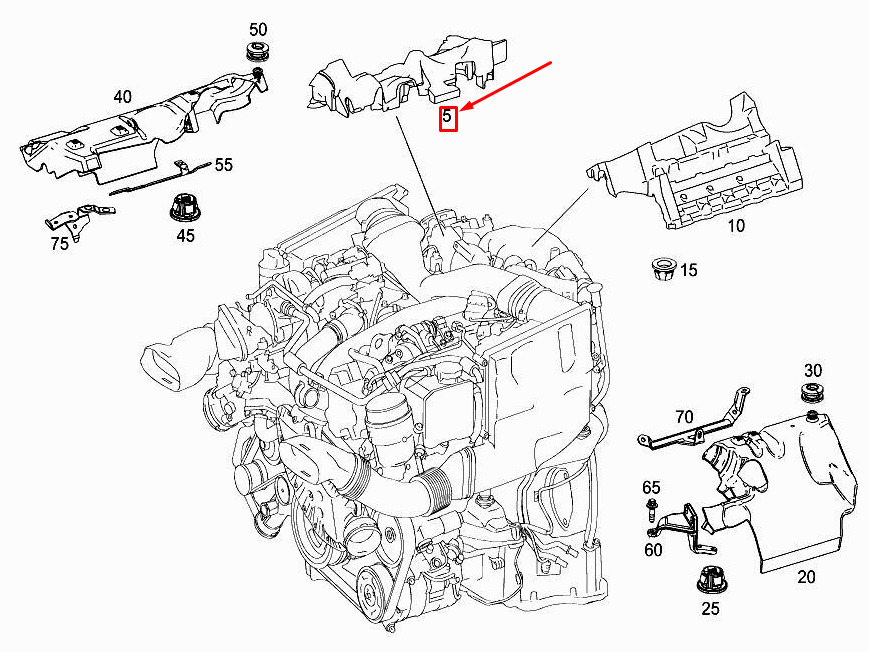 50
40
5
55
75
45
10
15
30
70
65
60
20
25