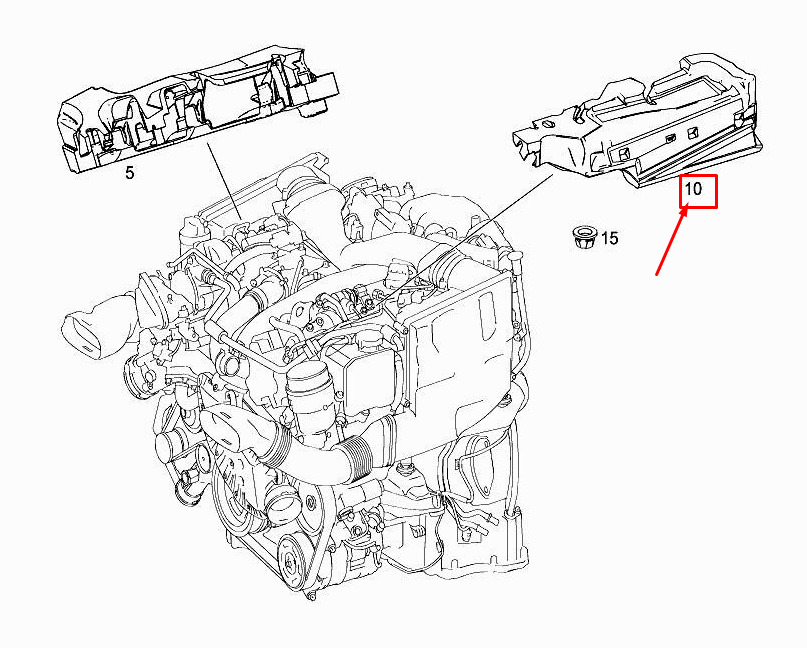 5
10
15