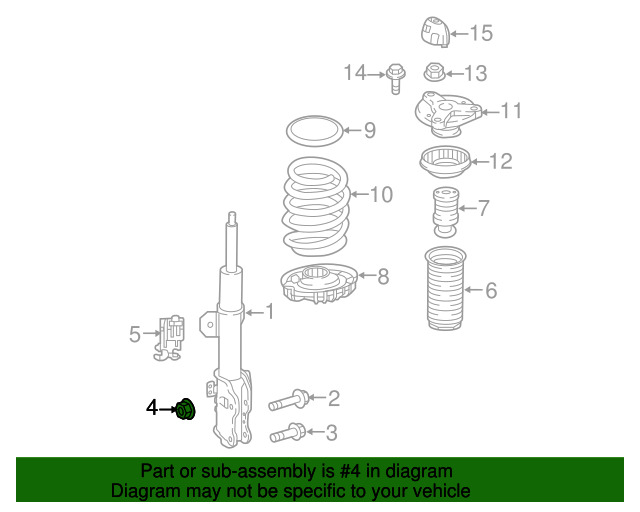 15
14
13
11
9
12
10
7
8
6
1
5
2
4
3

Part or sub-assembly is #4 in diagram
Diagram may not be specific to your vehicle