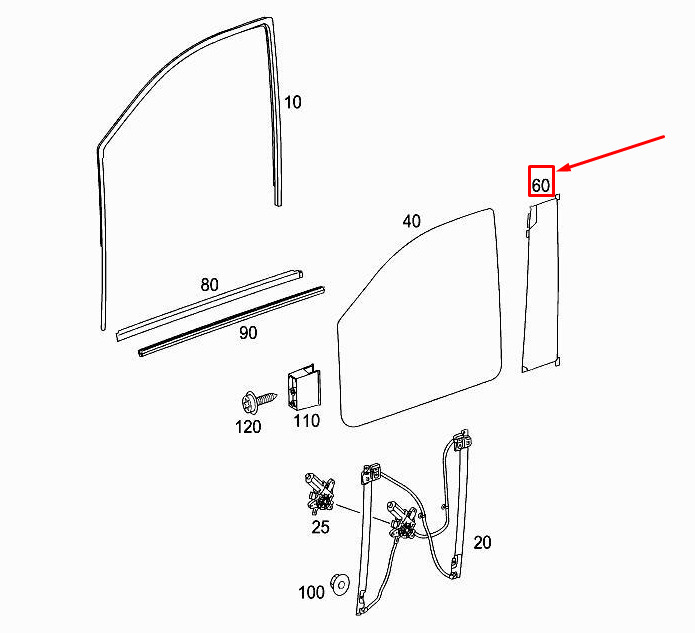 10

60

40

80

90

120

110

25

20

100