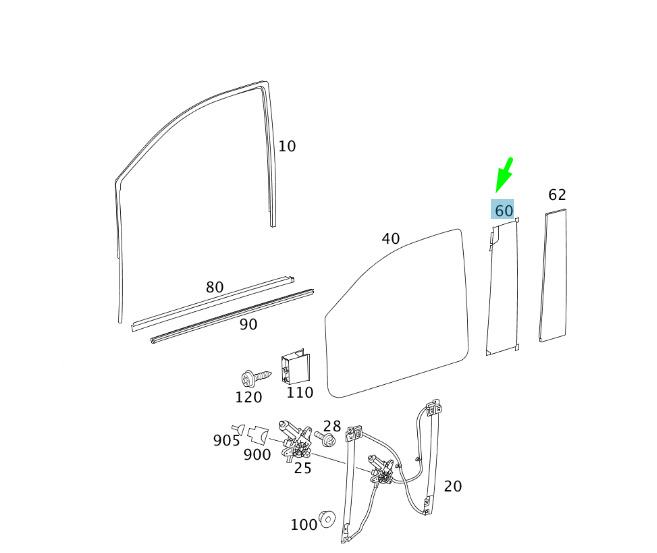 10

60

62

40

80

90

120

110

28

905

900

25

20

100