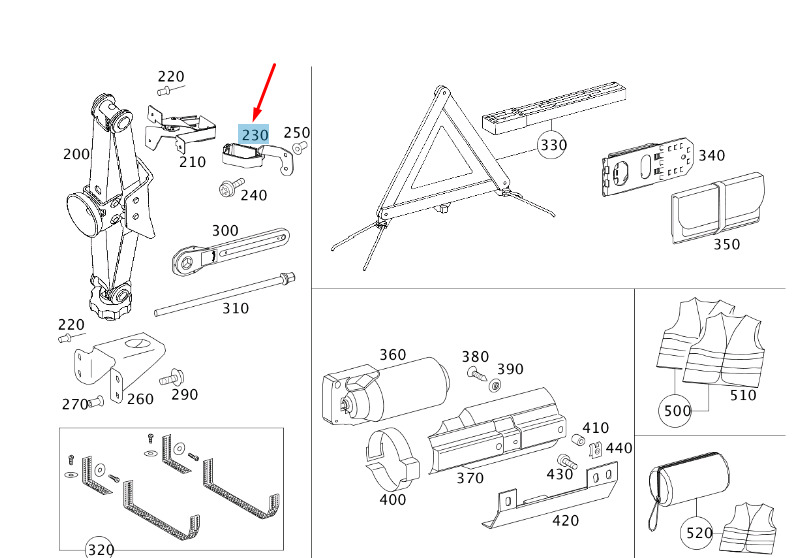 220
230
250
200
210
240
300
310
220
270
260
290
320
330
340
350
360
380
390
410
440
430
370
400
420
500
510
520