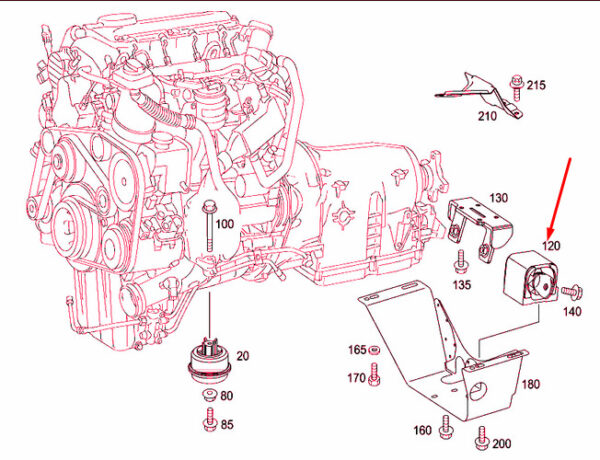 215
210
130
100
120
135
140
20
165
170
180
80
85
160
200