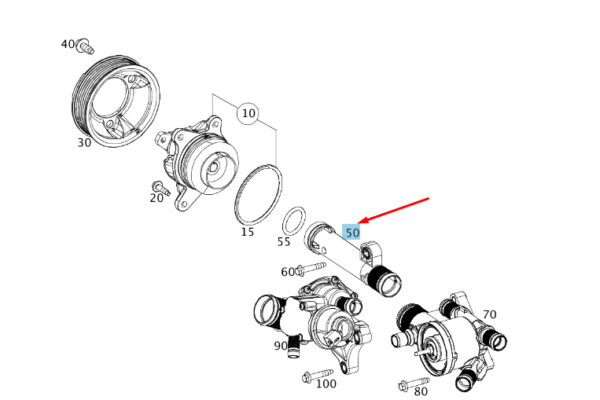 40
30
10
20
15
55
50
60
70
90
100
80