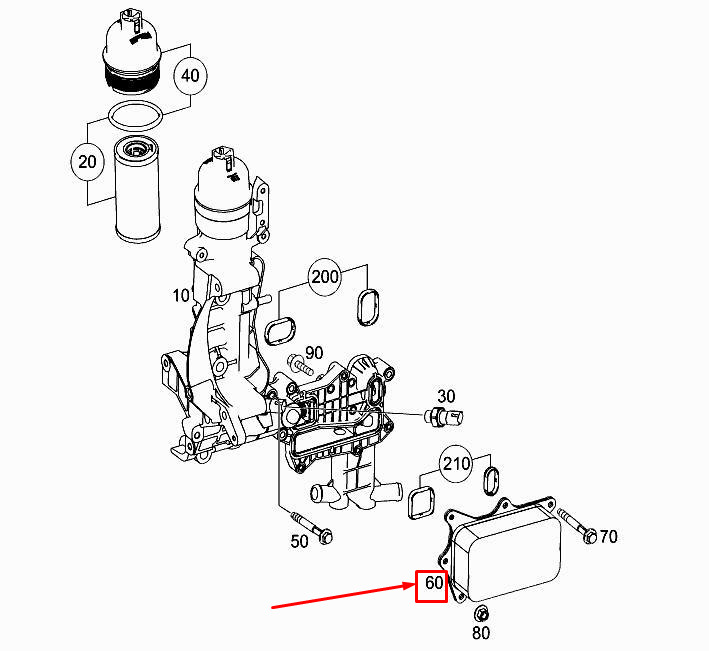 40
20
10
200
90
30
210
50
70
60
80