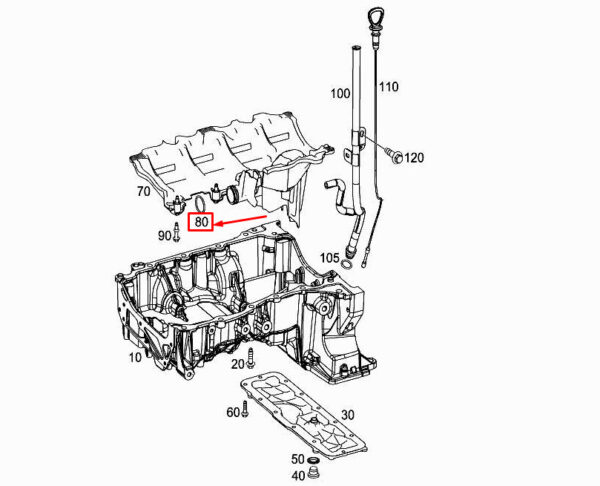 100
110
120
70
80
90
105
10
20
60
30
50
40