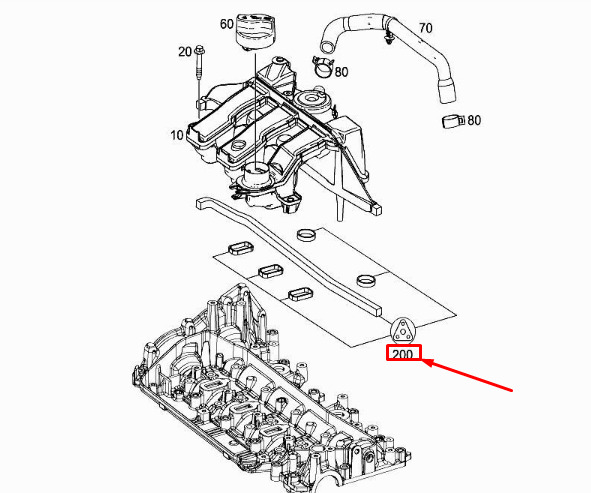 60
70
20
80
80
10
200