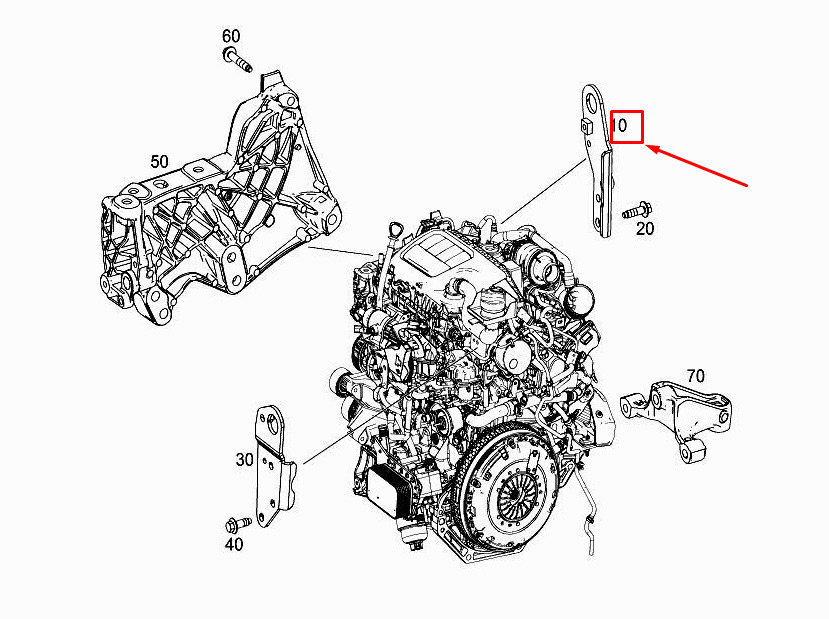 60
50
10
20
70
30
40