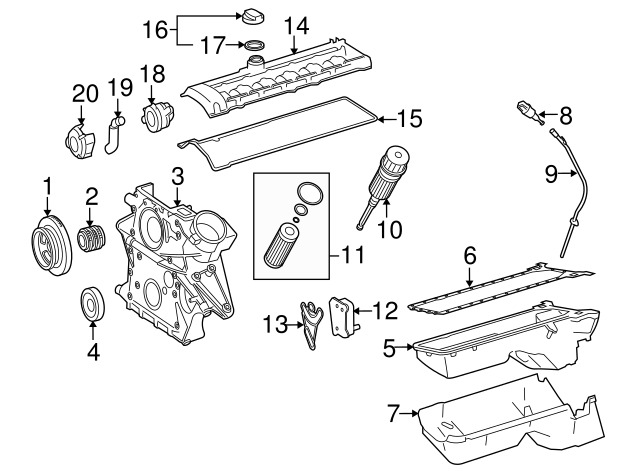 16
17
14
20
19
18
15
8
9
1
2
3
10
11
6
4
13
12
5
7