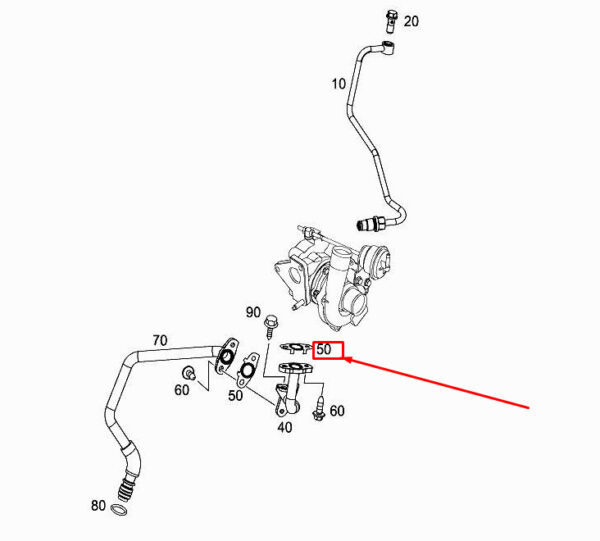 20
10
90
70
50
60
50
60
40
80