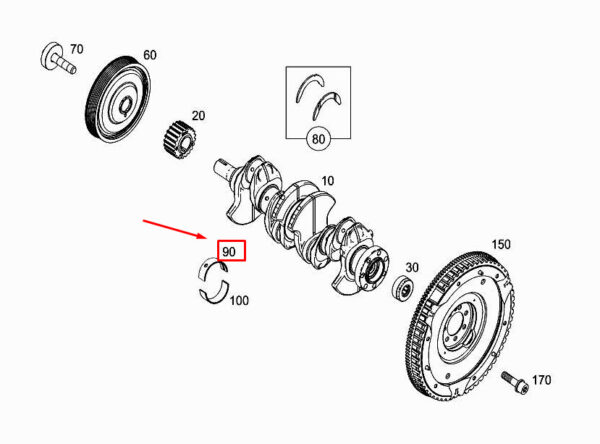 70
60
20
80
10
90
100
30
150
170