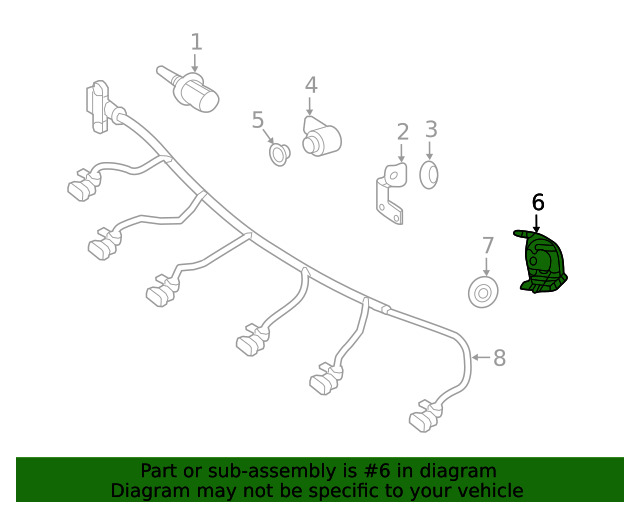 1
4
5
2
3
6
7
8
Part or sub-assembly is #6 in diagram
Diagram may not be specific to your vehicle