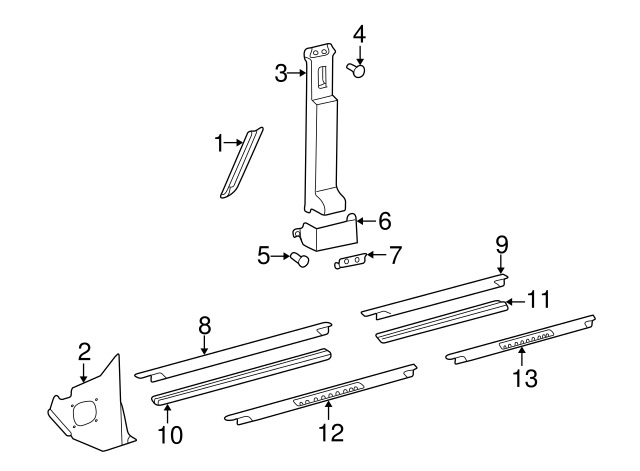 4
3
1
6
5
7
9
11
8
2
13
10
12