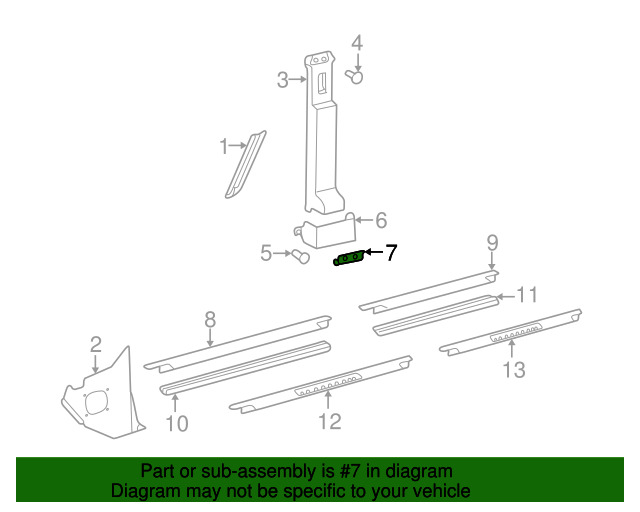 4
3
1
6
5
7
9
11
8
2
13
10
12

Part or sub-assembly is #7 in diagram
Diagram may not be specific to your vehicle