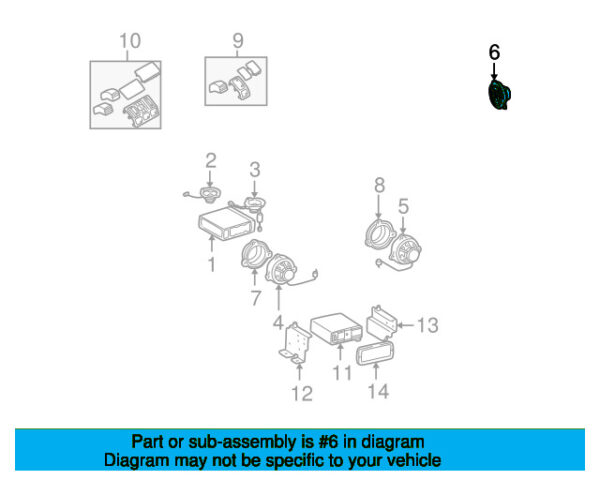 10

9

6

2

3

8

5

1

7

4

13

11

12

14

Part or sub-assembly is #6 in diagram
Diagram may not be specific to your vehicle