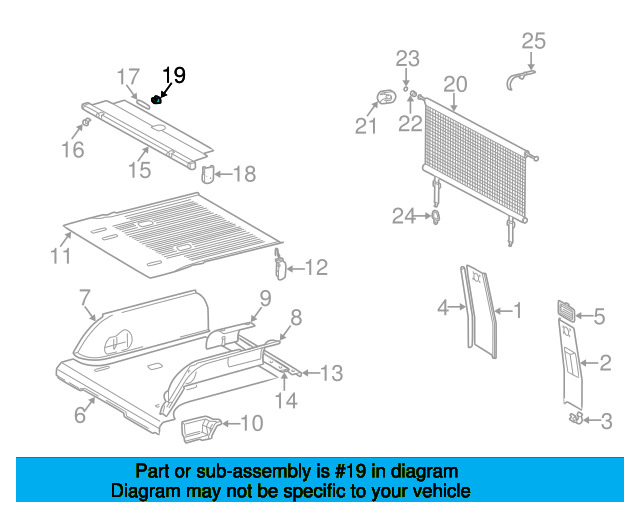 17
19
16
15
18
11
12
7
9
8
13
14
6
10
25
23
20
21
22
24
4
1
5
2
3

Part or sub-assembly is #19 in diagram
Diagram may not be specific to your vehicle