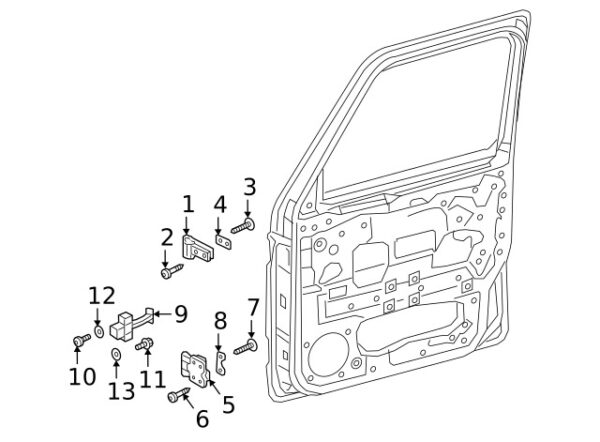 3
1
4
2
12
9
7
8
10
11
13
5
6