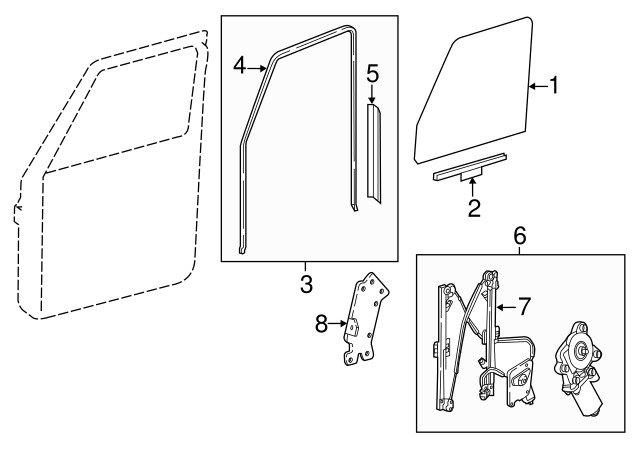 4
5
1
2
3
6
7
8