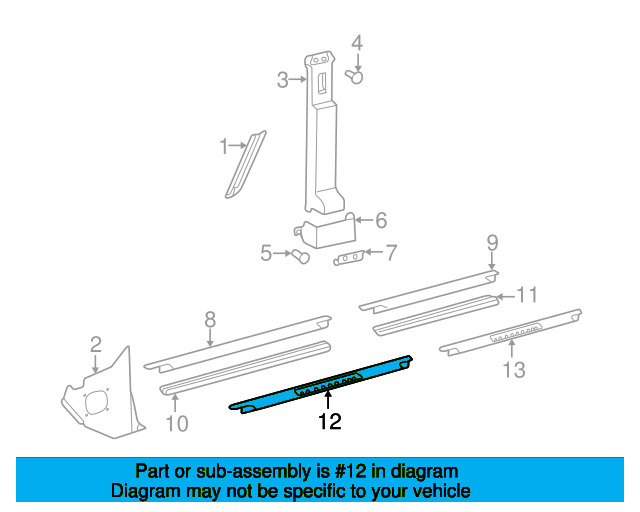 4
3
1
6
5
7
9
11
8
2
13
10
12

Part or sub-assembly is #12 in diagram
Diagram may not be specific to your vehicle