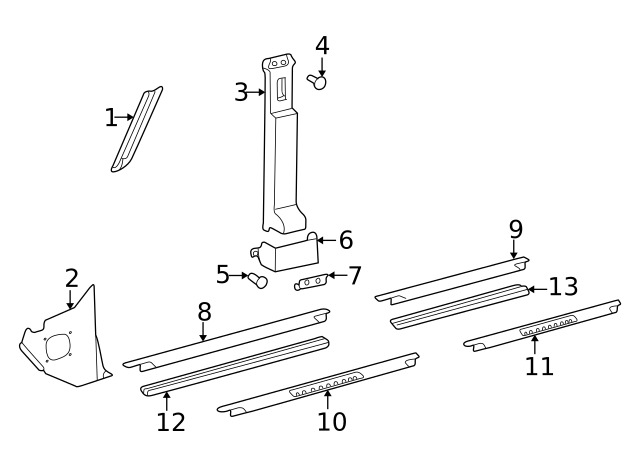 4
3
1
6
9
5
7
13
2
8
11
12
10