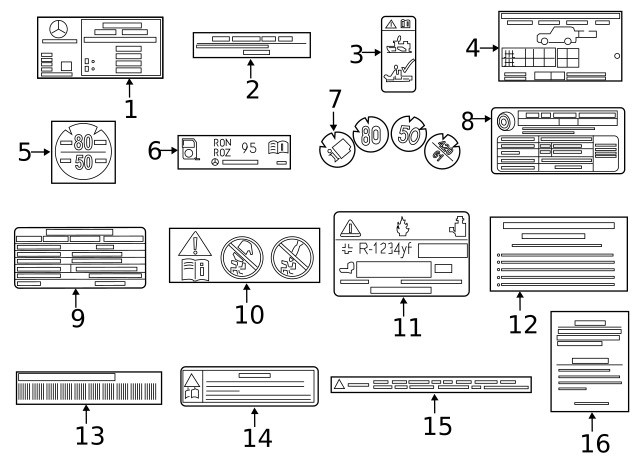 1

2

3

4

5

80

50

6

RON
ROZ 95

7

80

50

8

9

10

11

R-1234yf

12

13

14

15

16