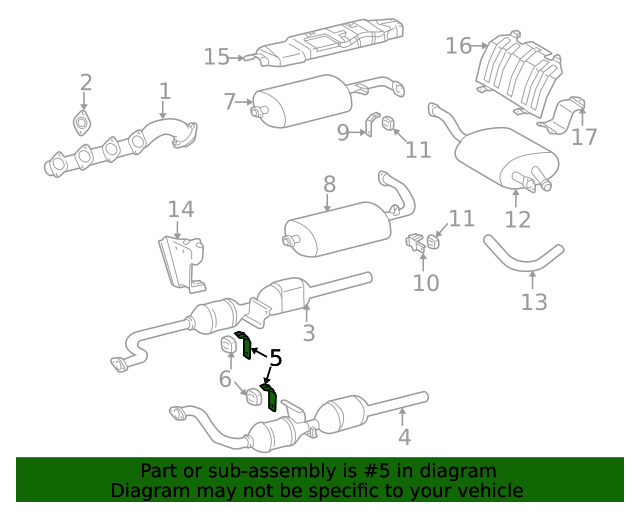 15
16
2
1
7
9
11
17
8
12
14
11
10
13
3
5
6
4

Part or sub-assembly is #5 in diagram
Diagram may not be specific to your vehicle