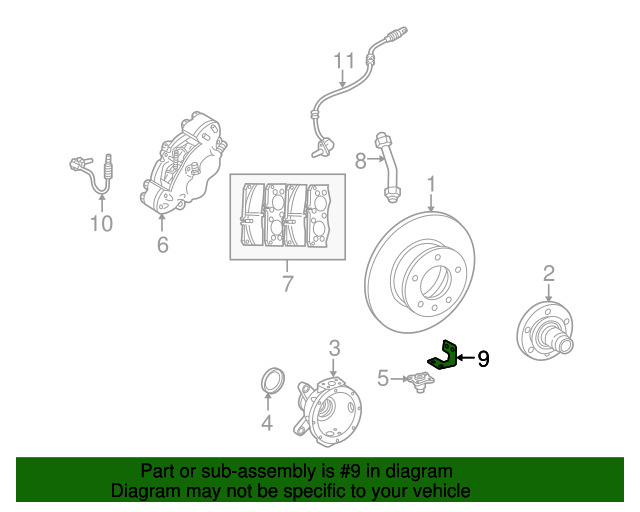 11
8
1
10
6
7
2
3
9
5
4

Part or sub-assembly is #9 in diagram
Diagram may not be specific to your vehicle