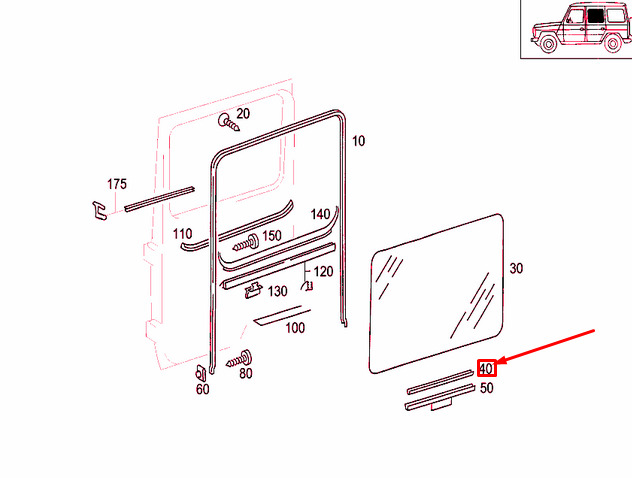 20
10
175
140
110
150
120
130
30
100
80
60
40
50