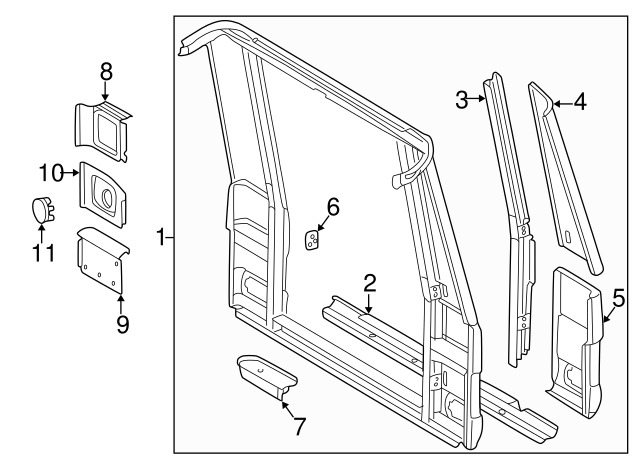 8
10
11
9
1
6
2
7
3
4
5