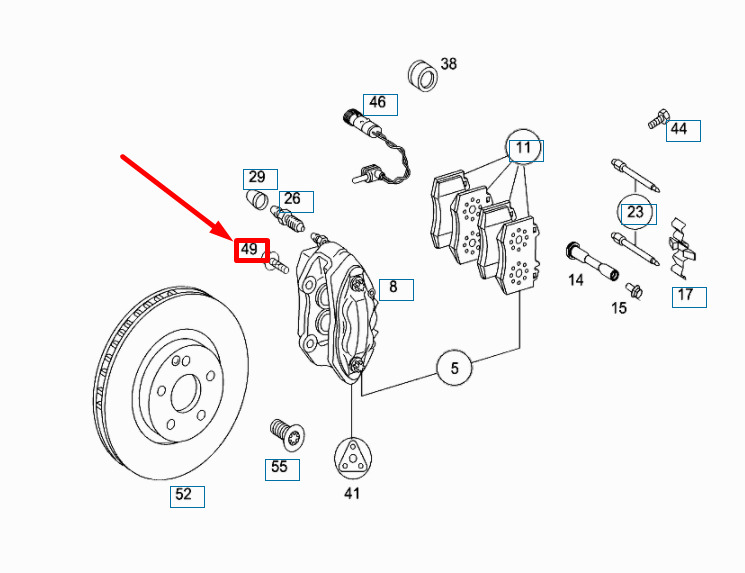 38
46
44
11
29
26
23
49
8
14
15
17
5
55
41
52