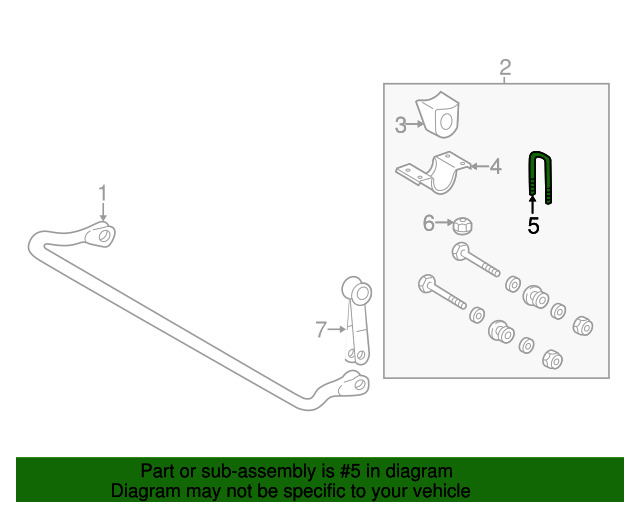 2
3
4
5
6
1
7

Part or sub-assembly is #5 in diagram
Diagram may not be specific to your vehicle