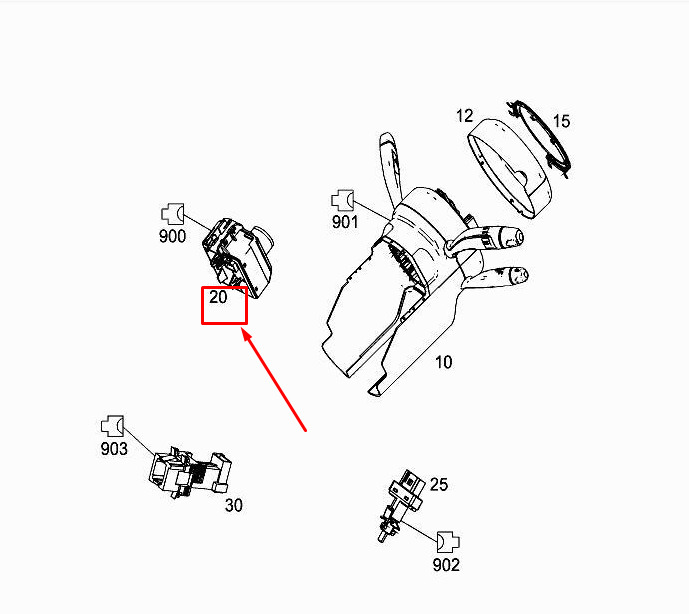 12
15
901
900
20
10
903
30
25
902