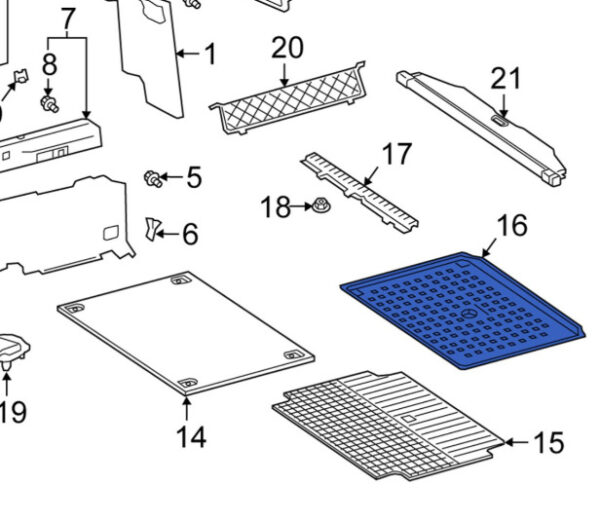 7
8
1
20
21
5
17
18
6
16
19
14
15