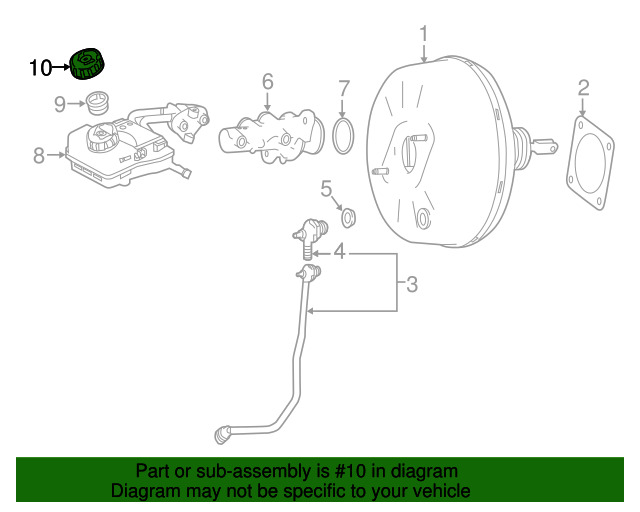 10
9
8
6
7
1
2
5
4
3

Part or sub-assembly is #10 in diagram
Diagram may not be specific to your vehicle