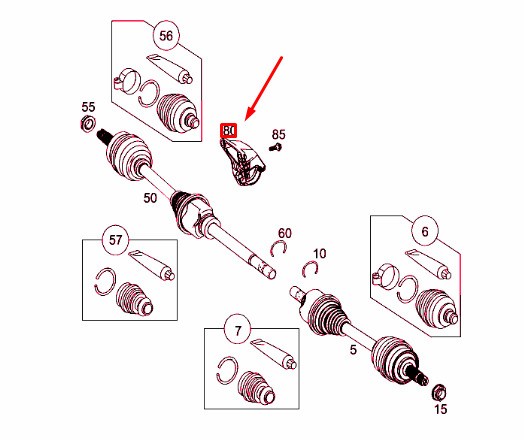 56
55
80
85
50
57
60
10
6
7
5
15