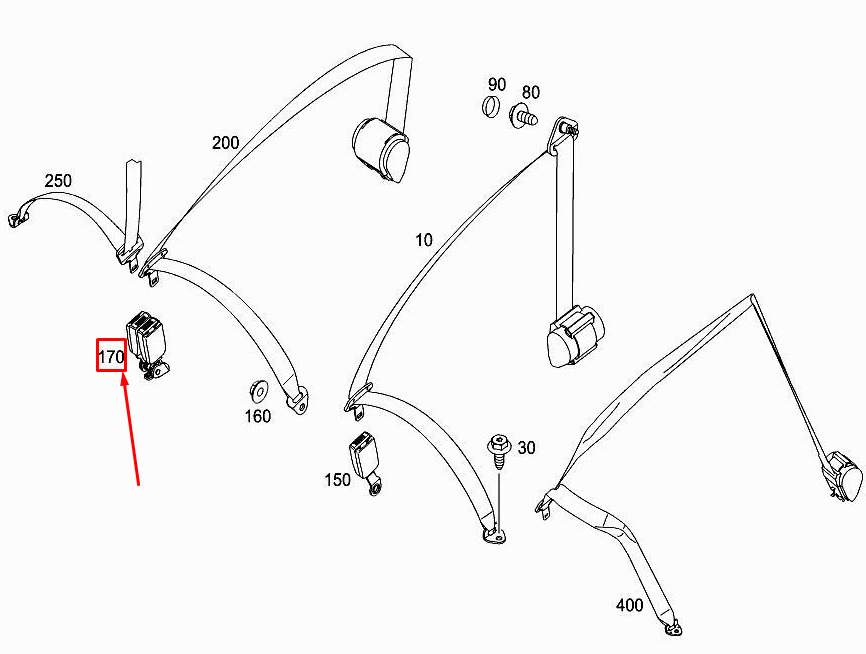 90
80
200
250
10
170
160
150
30
400