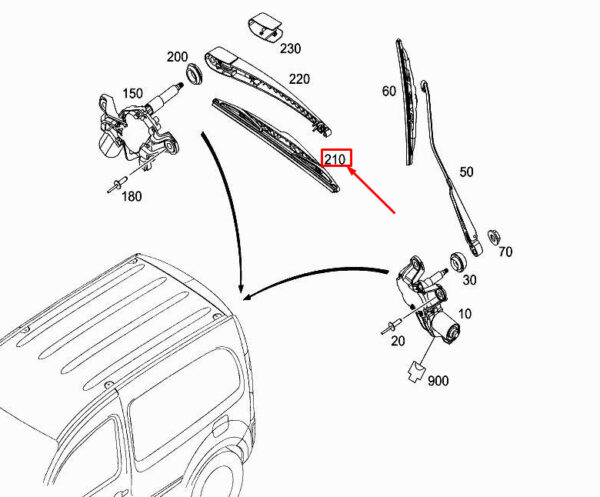 230
200
220
150
60
210
50
180
70
30
10
20
900