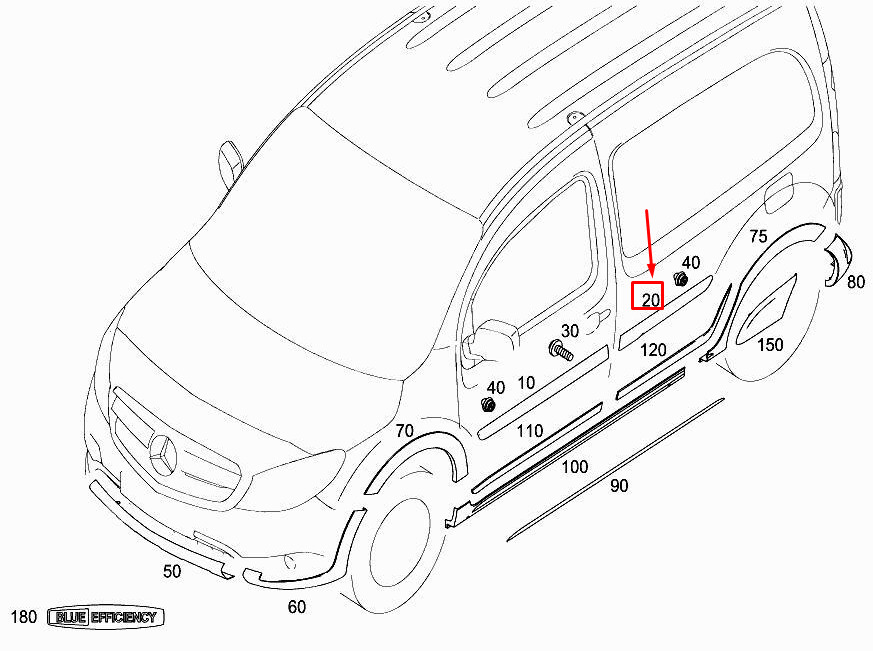 75
40
80
20
30
120
150
40
10
70
110
100
90
50
60
180 BLUE EFFICIENCY