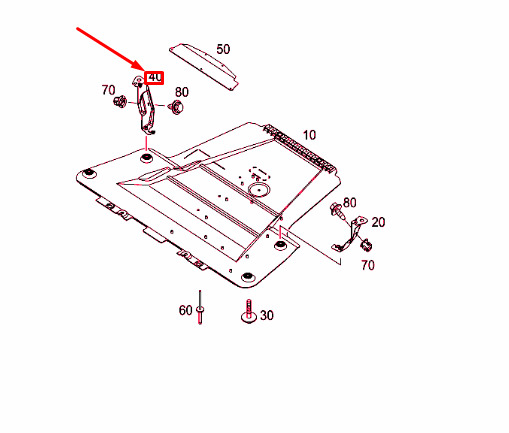 50
40
70
80
10
80
20
70
60
30