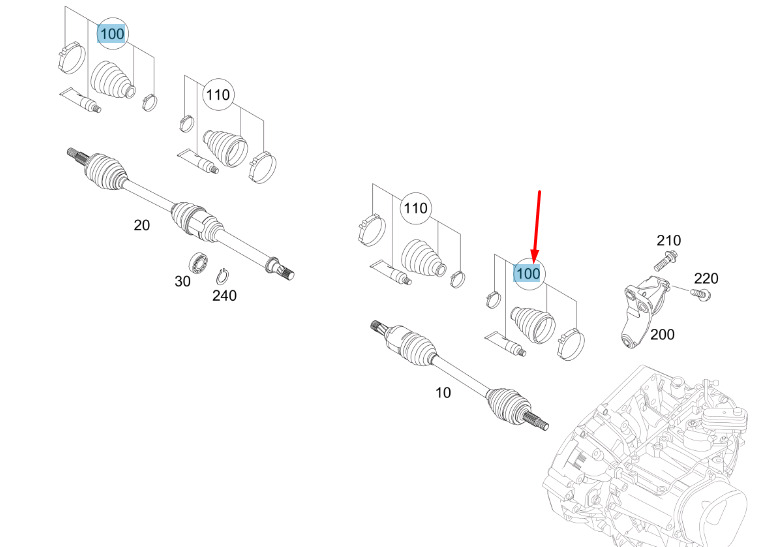 100
110
20
30
240
110
100
210
220
200
10