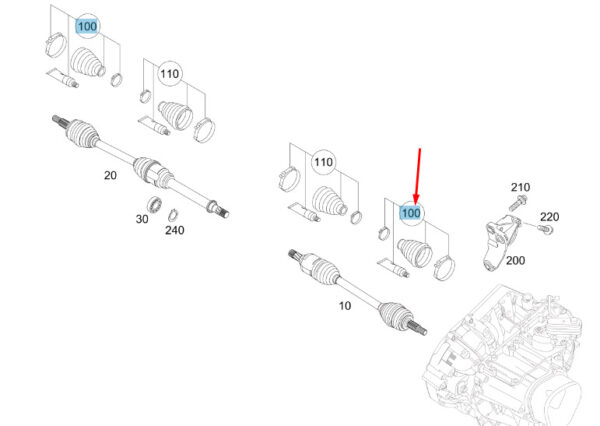 100

110

20

30

240

110

100

210

220

200

10