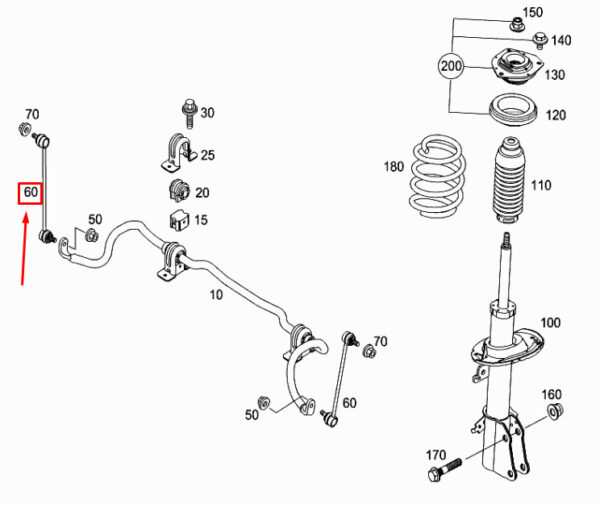 70
60
50
30
25
20
15
10
70
50
60
150
140
200
130
120
180
110
100
160
170