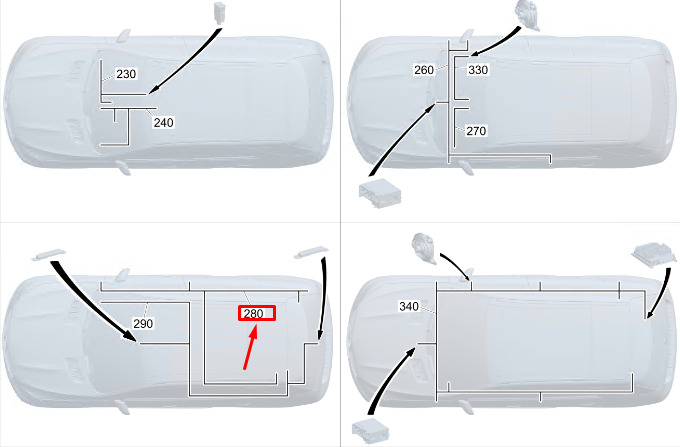 230
240
260
330
270
290
280
340