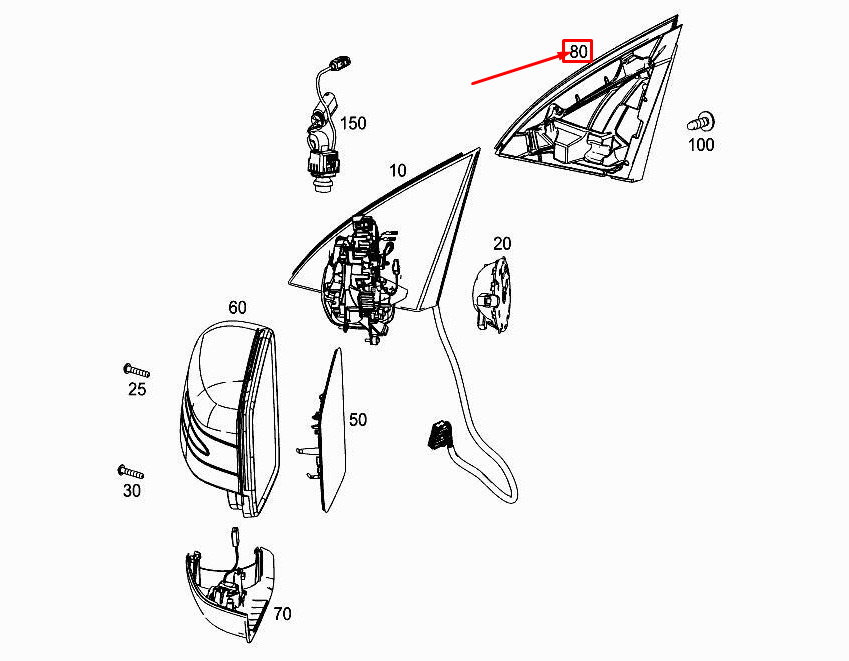 80
150
100
10
20
60
25
50
30
70