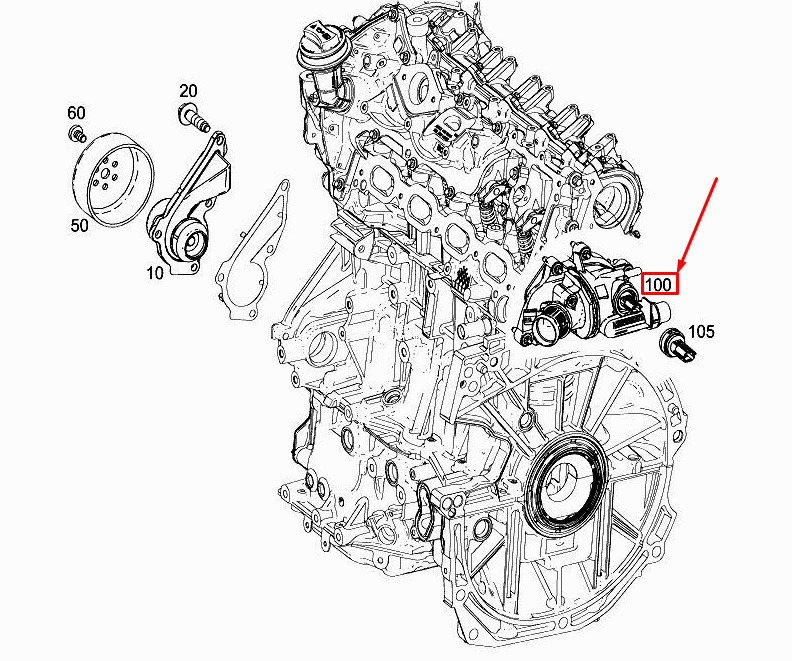 60
20
50
10
100
105