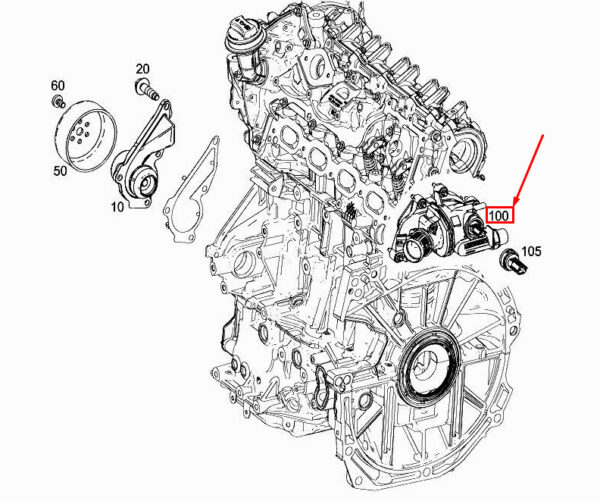 60
20
50
10
100
105