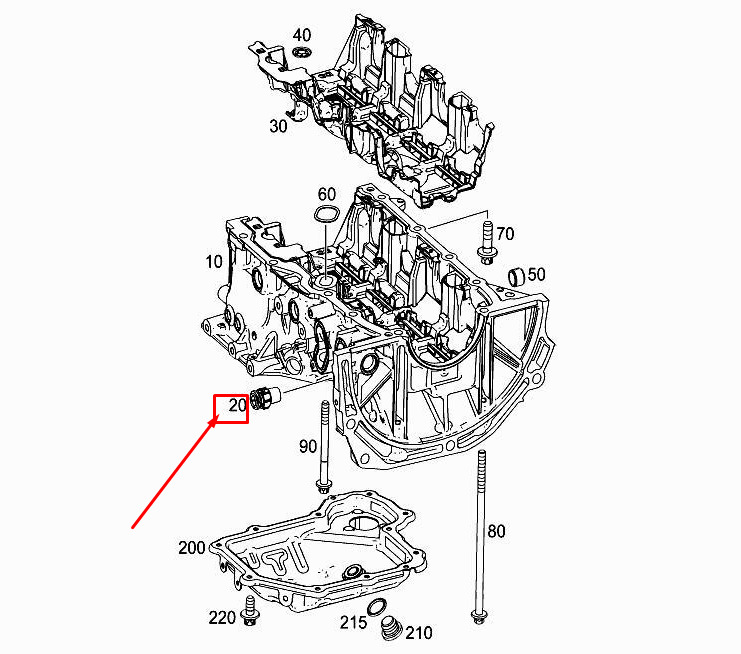 40
30
60
70
10
50
20
90
80
200
220
215
210