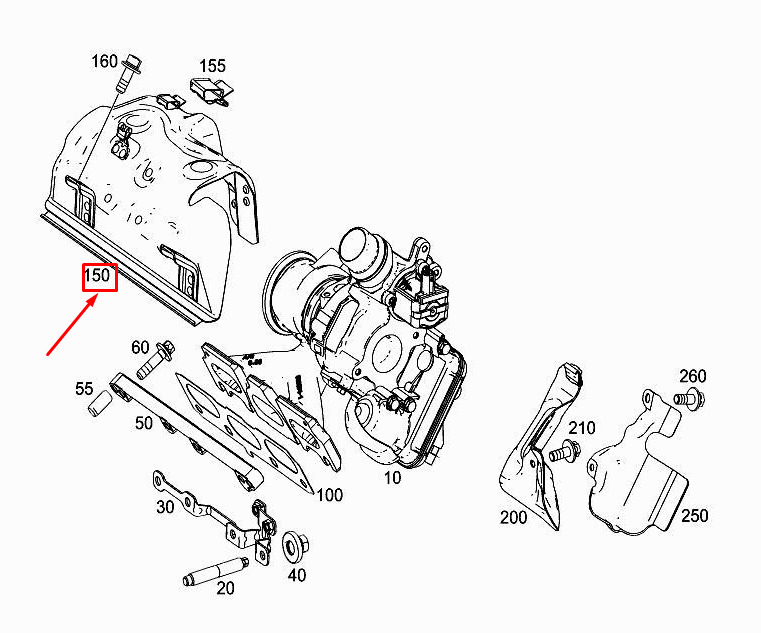 160
155
150
60
55
50
100
10
30
40
20
260
210
200
250