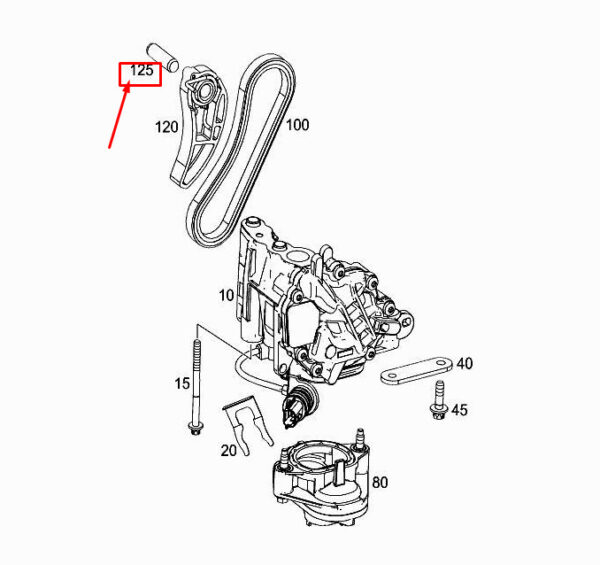 125
120
100
10
40
15
45
20
80